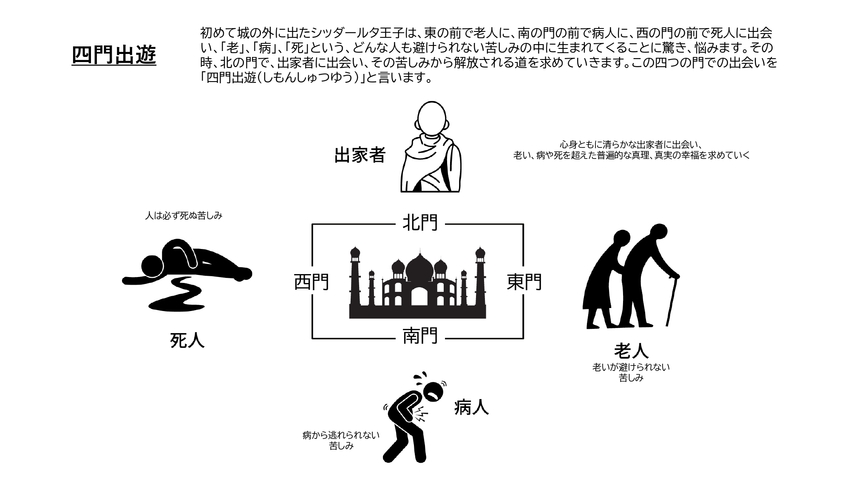 四門出遊

初めて城の外に出たシッダールタ王子は、東の前で老人に、南の門の前で病人に、西の門の前で死人に出会い、「老」、「病」、「死」という、どんな人も避けられない苦しみの中に生まれてくることに驚き、悩みます。その時、北の門で、出家者に出会い、その苦しみから解放される道を求めていきます。この四つの門での出会いを「四門出遊(しもんしゅつゆう)」と言います。

出家者

心身ともに清らかな出家者に出会い、老い、病や死を超えた普遍的な真理、真実の幸福を求めていく

人は必ず死ぬ苦しみ

北門

西門

東門

南門

死人

老人

老いが避けられない苦しみ

病人

病から逃れられない苦しみ