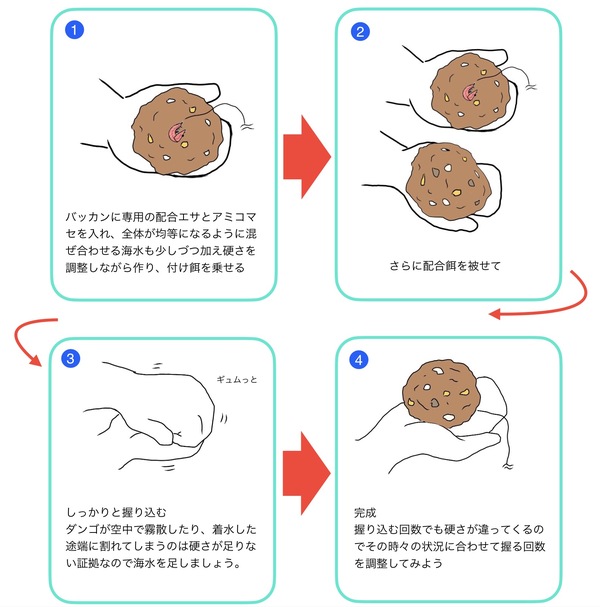 1

バッカンに専用の配合エサとアミコマセを入れ、全体が均等になるように混ぜ合わせる海水も少しづつ加え硬さを調整しながら作り、付け餌を乗せる

2

さらに配合餌を被せて

3

ギュムっと

しっかりと握り込む
ダンゴが空中で霧散したり、着水した途端に割れてしまうのは硬さが足りない証拠なので海水を足しましょう。

4

完成
握り込む回数でも硬さが違ってくるのでその時々の状況に合わせて握る回数を調整してみよう